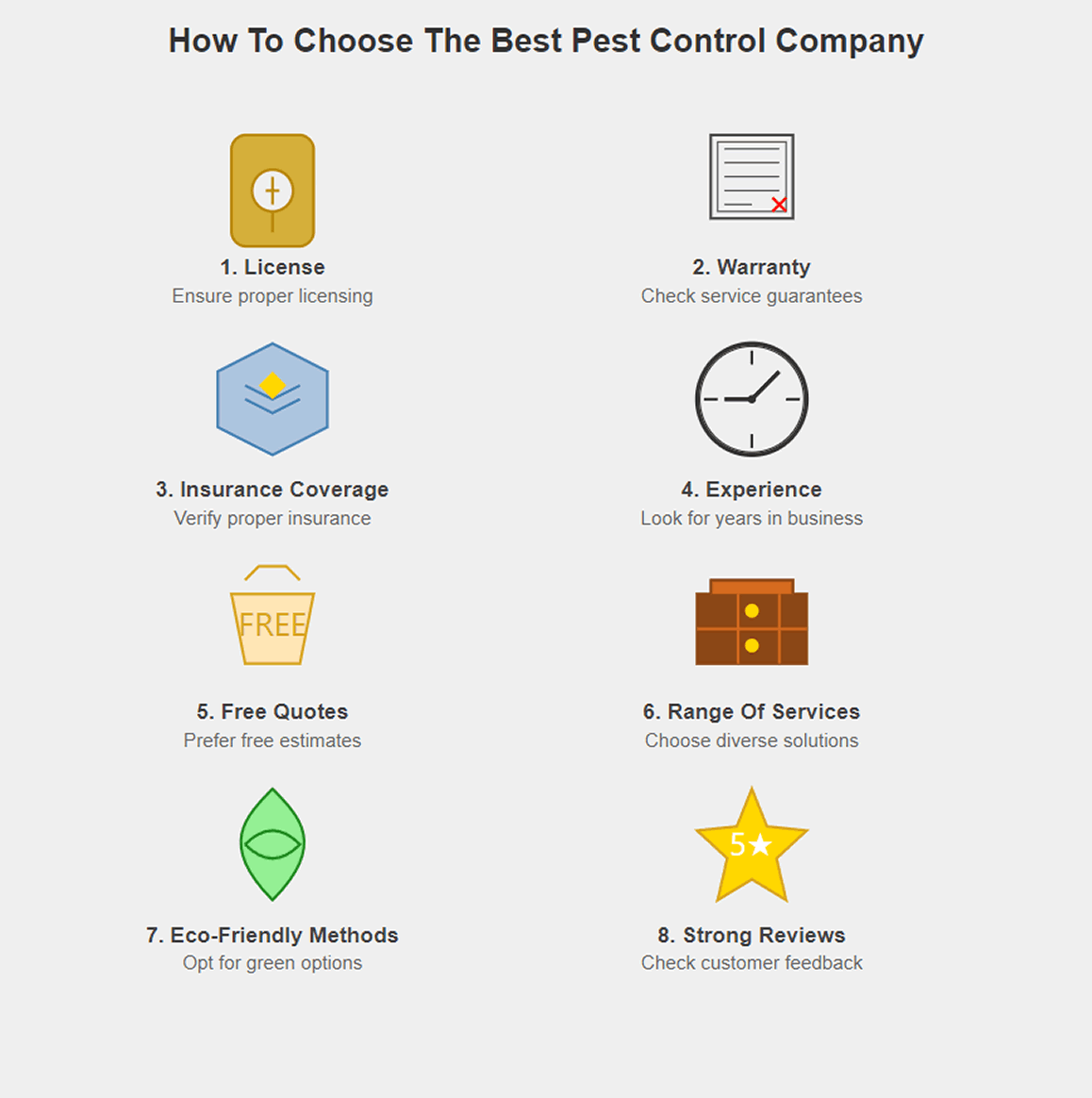 How To Choose The Best Pest Control Company

1. License
Ensure proper licensing

2. Warranty
Check service guarantees

3. Insurance Coverage
Verify proper insurance

4. Experience
Look for years in business

FREE

5. Free Quotes
Prefer free estimates

6. Range Of Services
Choose diverse solutions

7. Eco-Friendly Methods
Opt for green options

5★

8. Strong Reviews
Check customer feedback